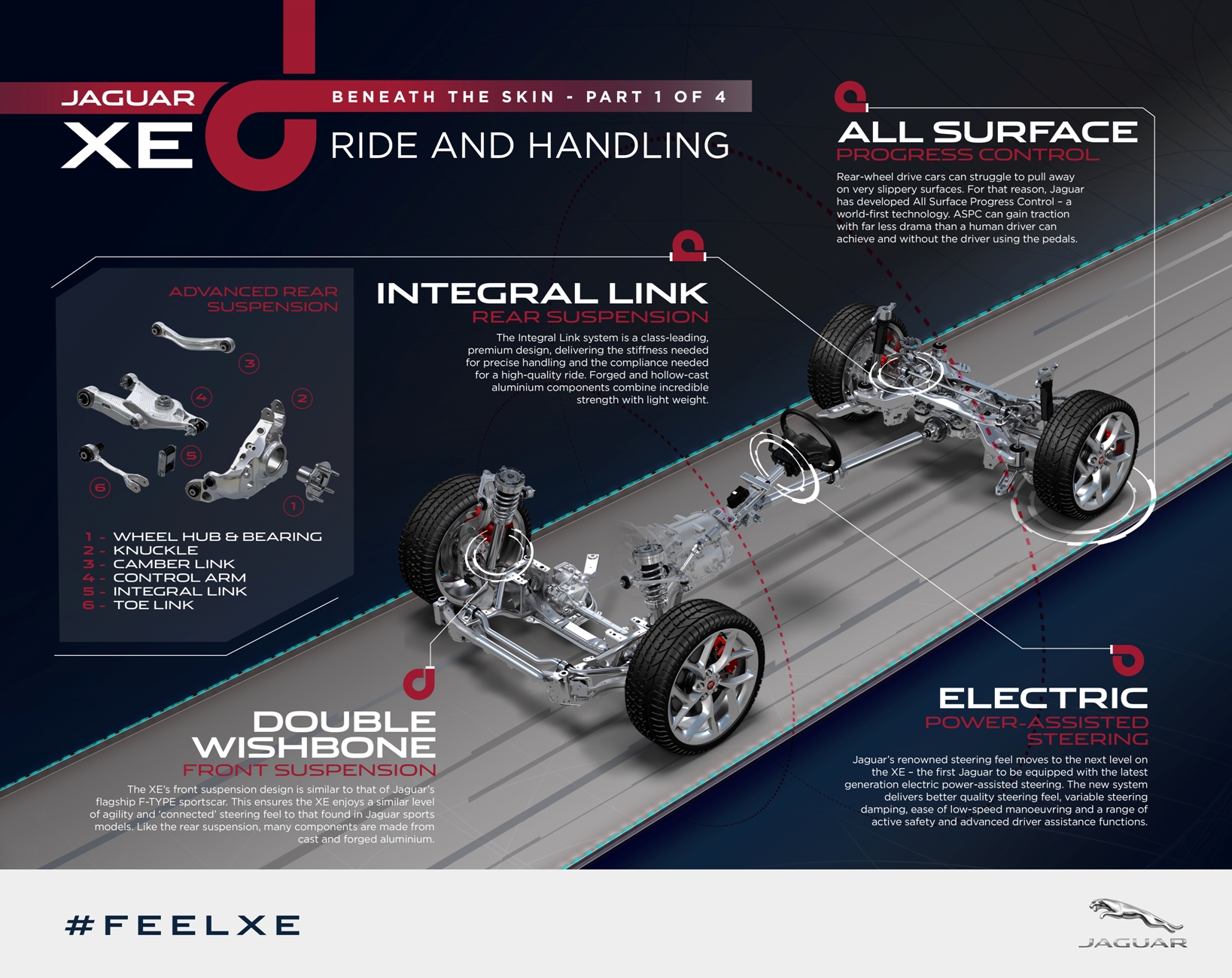 JAGUAR
XE
BENEATH THE SKIN - PART 1 OF 4
RIDE AND HANDLING

ALL SURFACE
PROGRESS CONTROL
Rear-wheel drive cars can struggle to pull away on very slippery surfaces. For that reason, Jaguar has developed All Surface Progress Control – a world-first technology. ASPC can gain traction with far less drama than a human driver can achieve and without the driver using the pedals.

ADVANCED REAR SUSPENSION

3
4
2
5
6
1

1 - WHEEL HUB & BEARING
2 - KNUCKLE
3 - CAMBER LINK
4 - CONTROL ARM
5 - INTEGRAL LINK
6 - TOE LINK

INTEGRAL LINK
REAR SUSPENSION
The Integral Link system is a class-leading, premium design, delivering the stiffness needed for precise handling and the compliance needed for a high-quality ride. Forged and hollow-cast aluminium components combine incredible strength with light weight.

DOUBLE WISHBONE
FRONT SUSPENSION
The XE's front suspension design is similar to that of Jaguar's flagship F-TYPE sportscar. This ensures the XE enjoys a similar level of agility and 'connected' steering feel to that found in Jaguar sports models. Like the rear suspension, many components are made from cast and forged aluminium.

ELECTRIC
POWER-ASSISTED STEERING
Jaguar's renowned steering feel moves to the next level on the XE – the first Jaguar to be equipped with the latest generation electric power-assisted steering. The new system delivers better quality steering feel, variable steering damping, ease of low-speed manoeuvring and a range of active safety and advanced driver assistance functions.

#FEELXE

JAGUAR